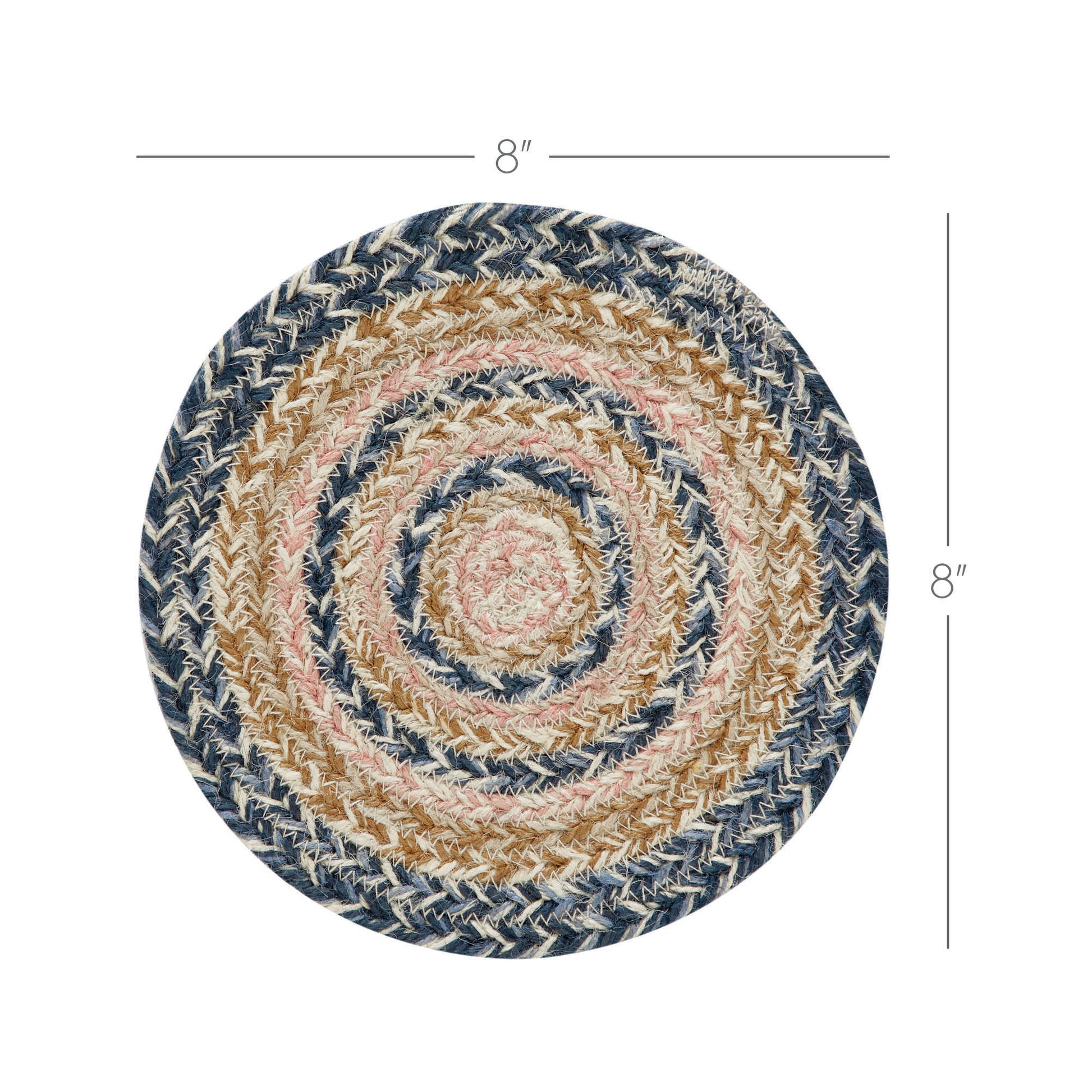 8″

8″