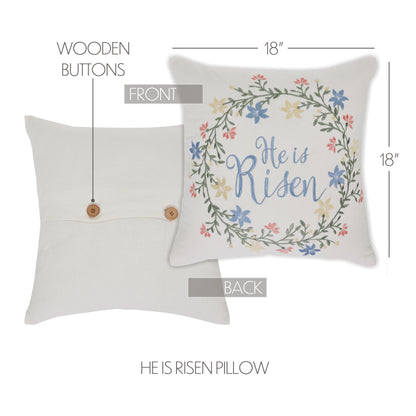 WOODEN BUTTONS

18"

FRONT

He is Risen

18"

BACK

HE IS RISEN PILLOW