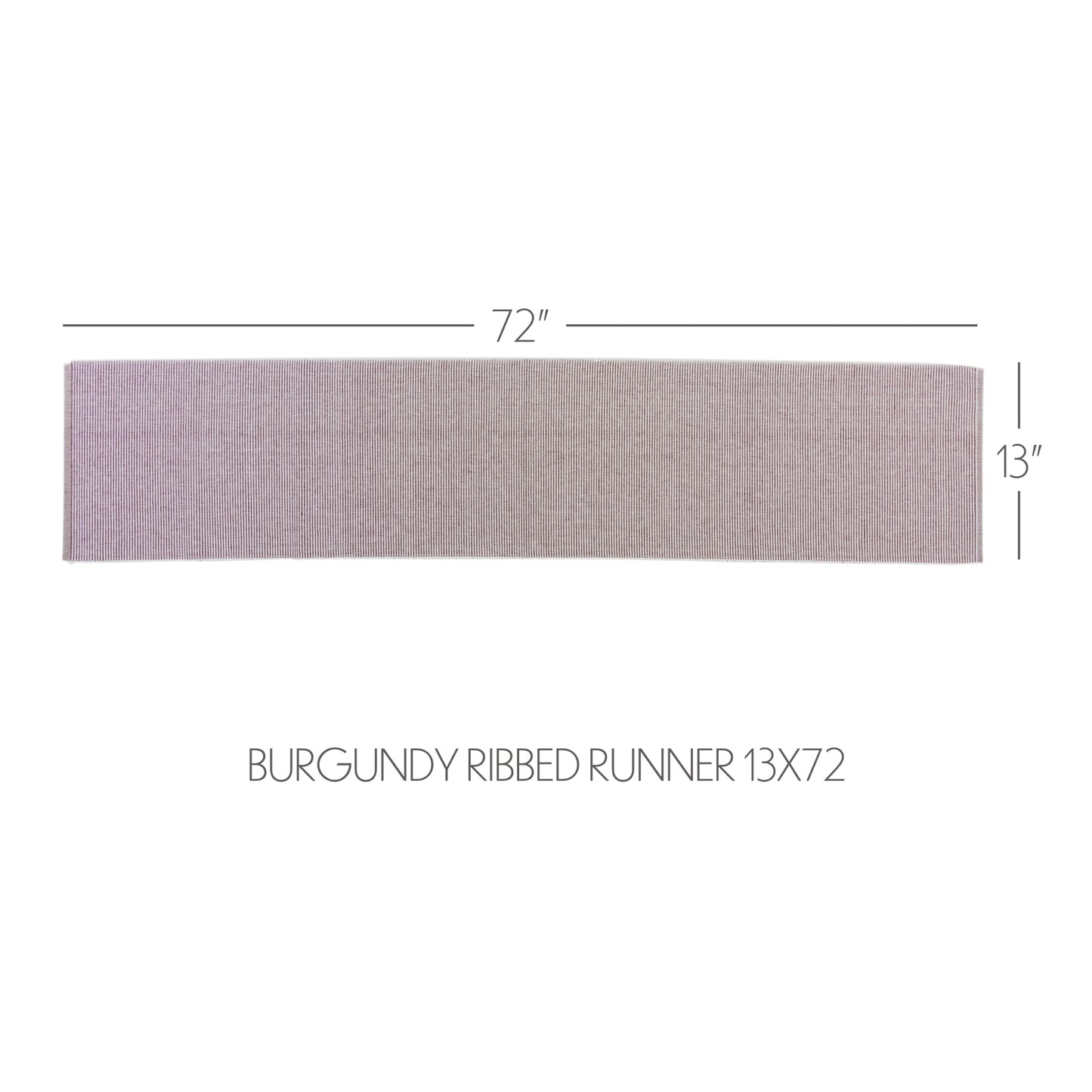 72"

13"

BURGUNDY RIBBED RUNNER 13X72