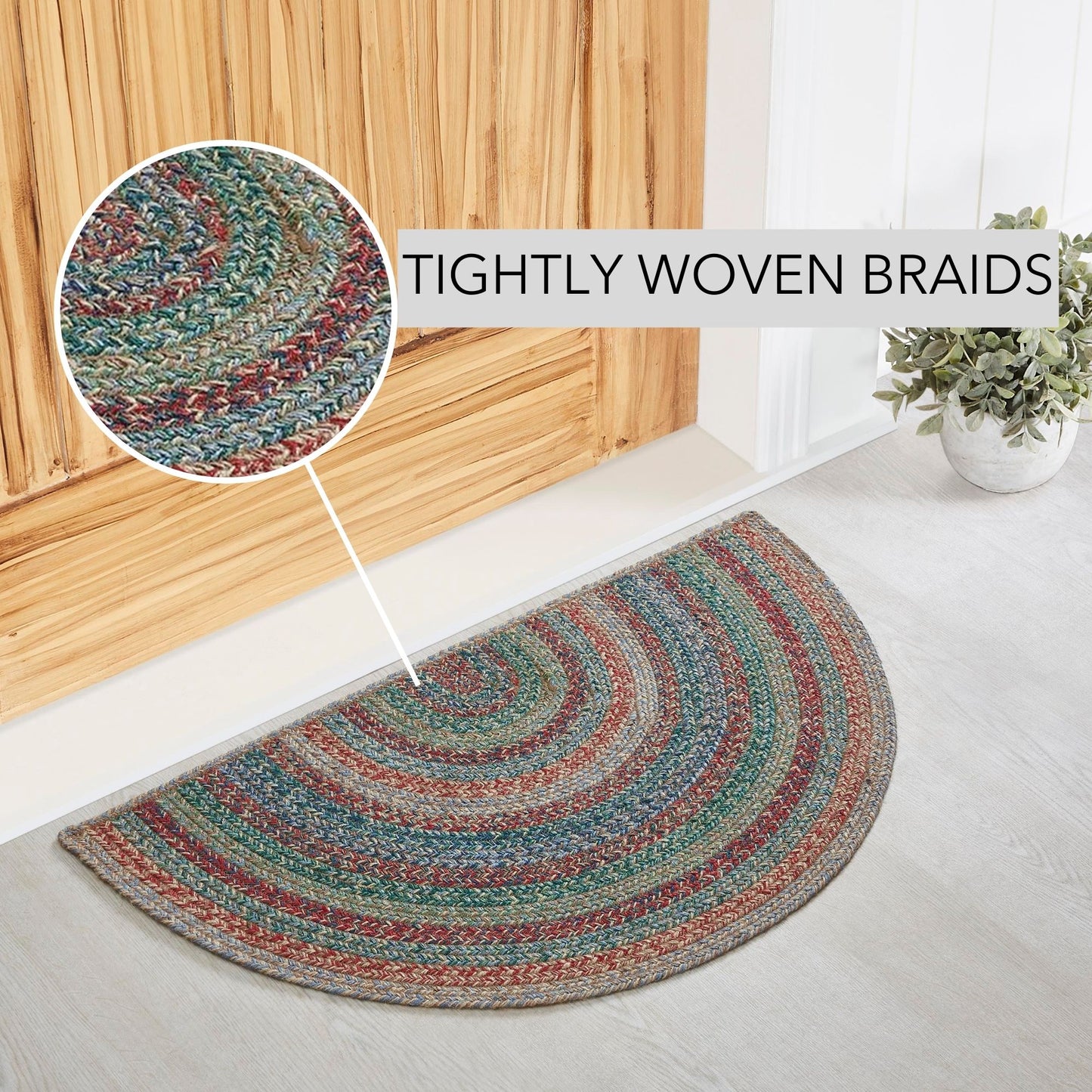 TIGHTLY WOVEN BRAIDS