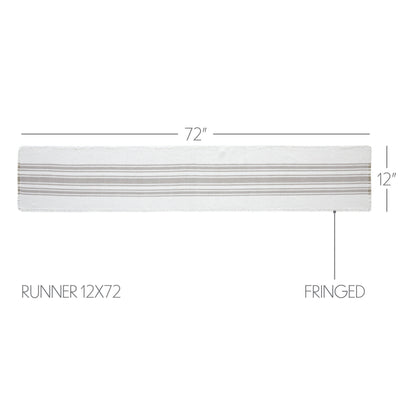 72"

12"

RUNNER 12X72

FRINGED