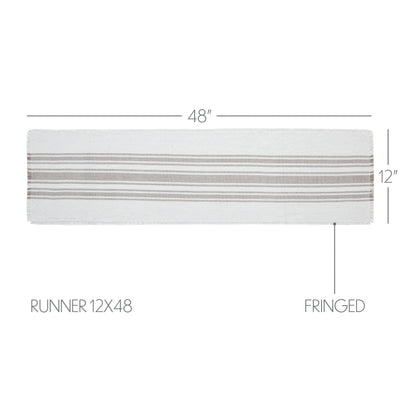 48"

12"

RUNNER 12X48

FRINGED