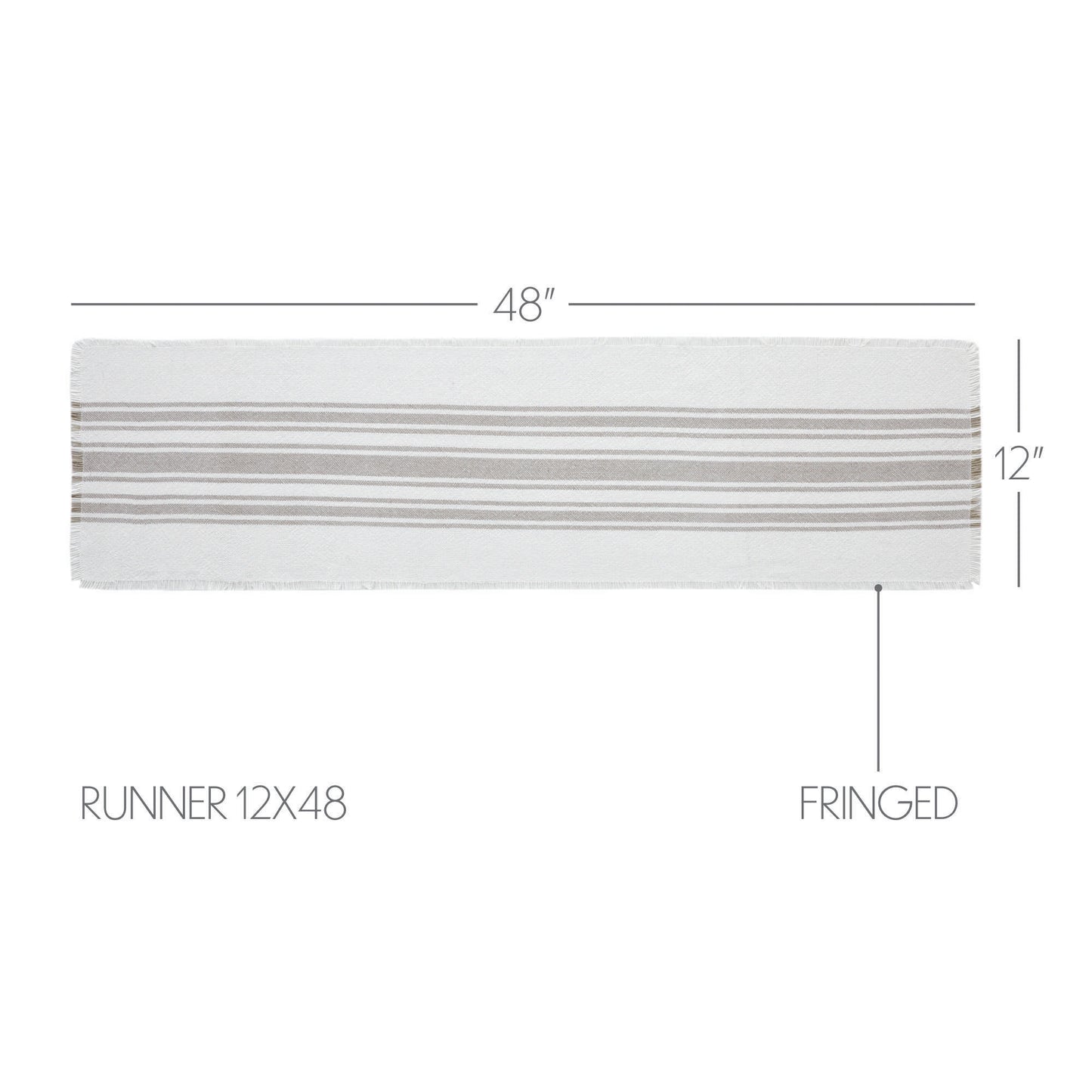 48″

12″

RUNNER 12X48

FRINGED