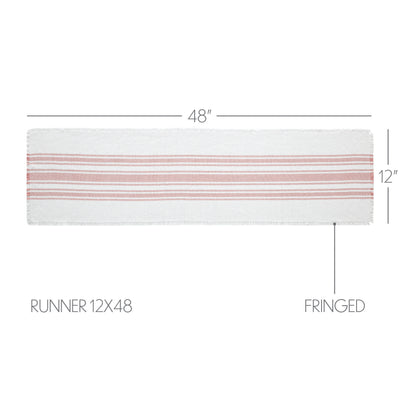 48"

12"

RUNNER 12X48

FRINGED