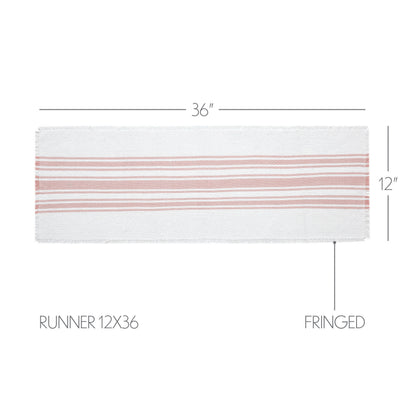 36"

12"

RUNNER 12X36

FRINGED