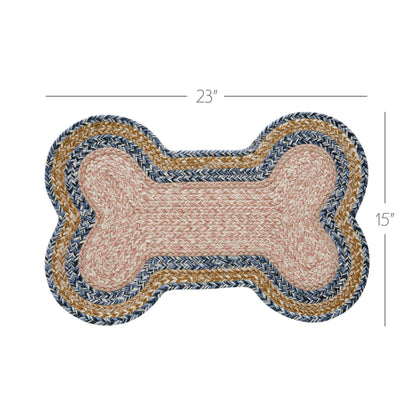 23"

15"