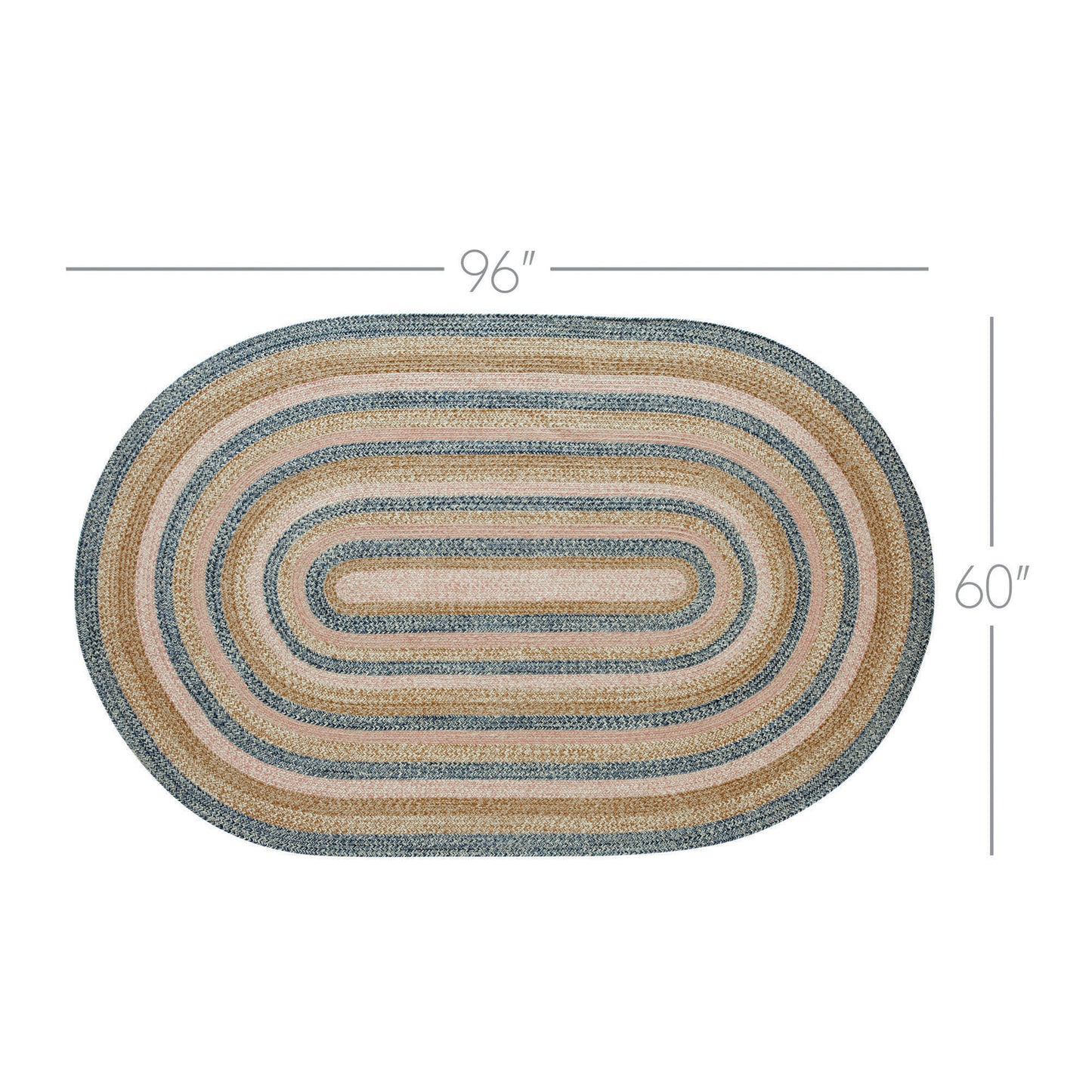 96"

60"