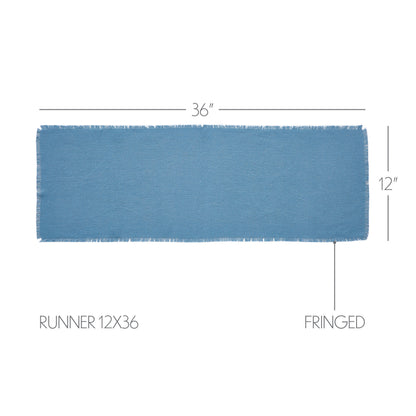 36"

12"

RUNNER 12X36

FRINGED