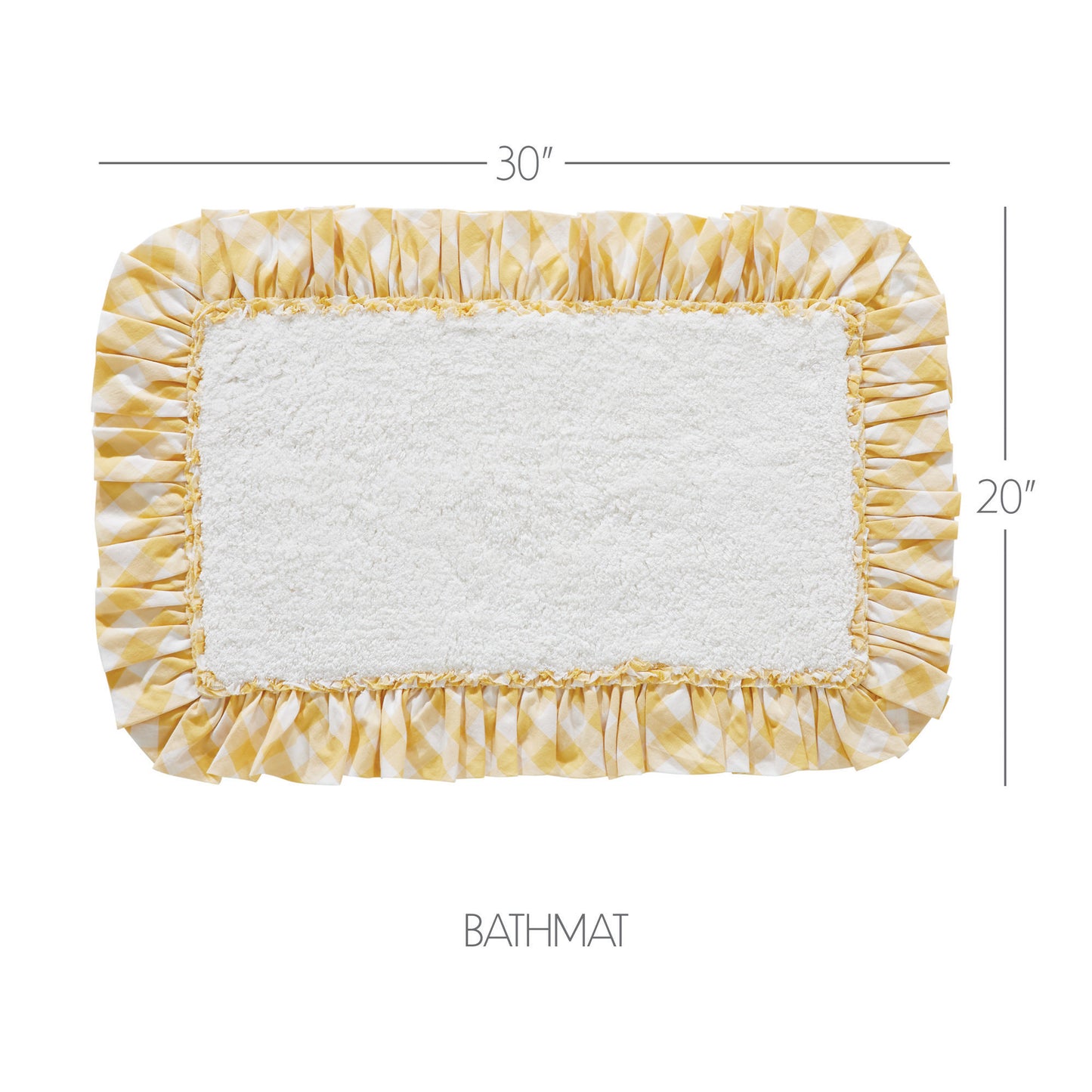 30″

20″

BATHMAT