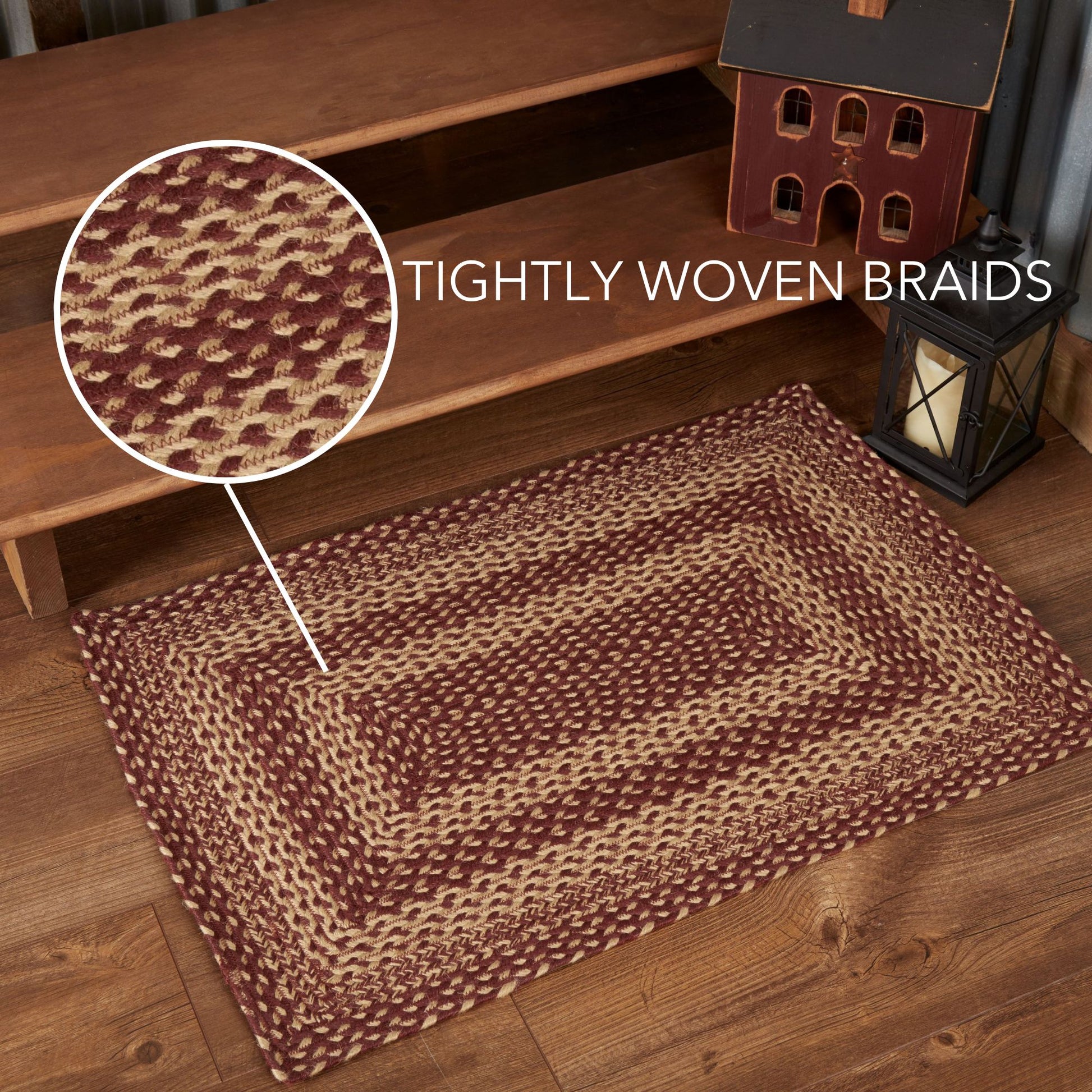 TIGHTLY WOVEN BRAIDS