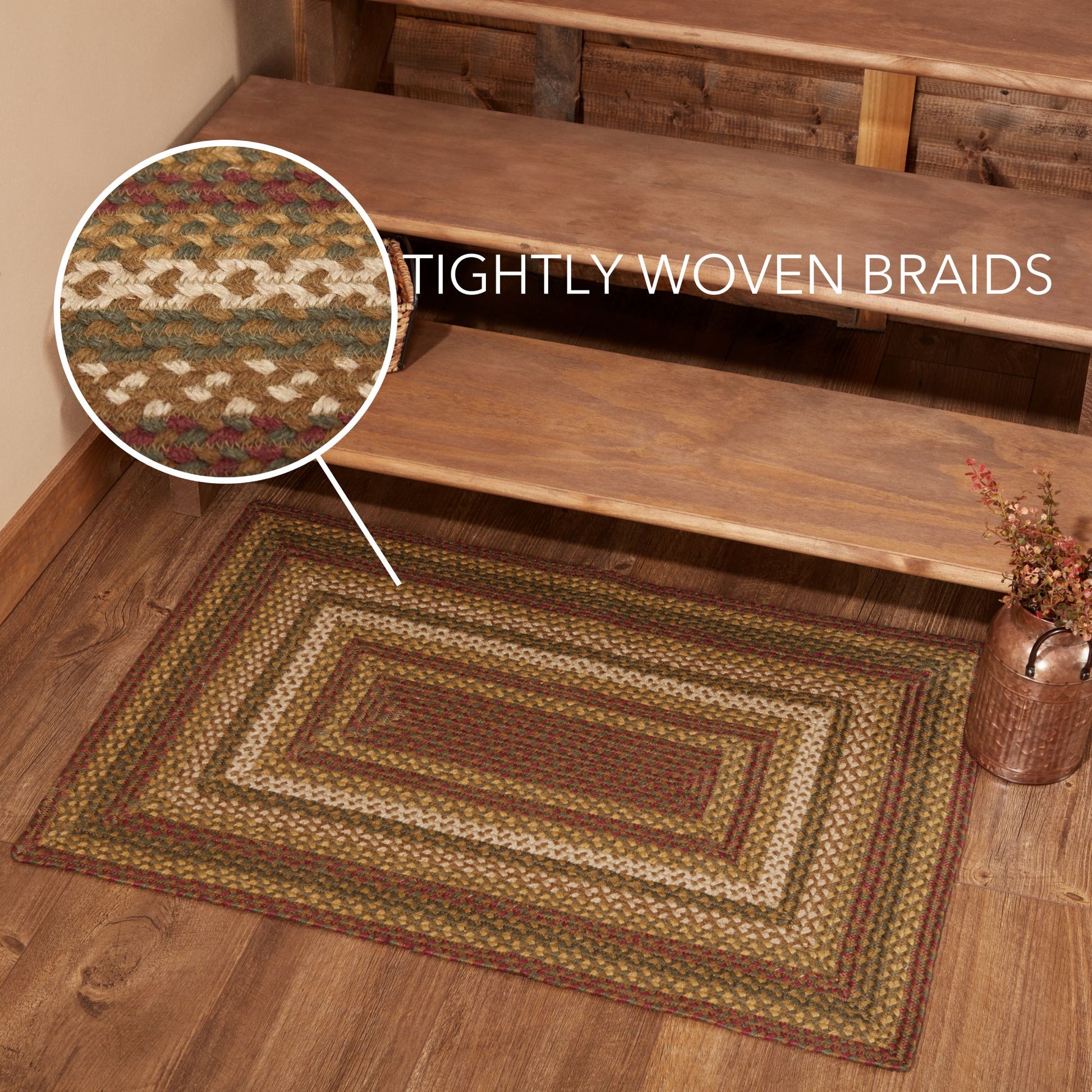 TIGHTLY WOVEN BRAIDS