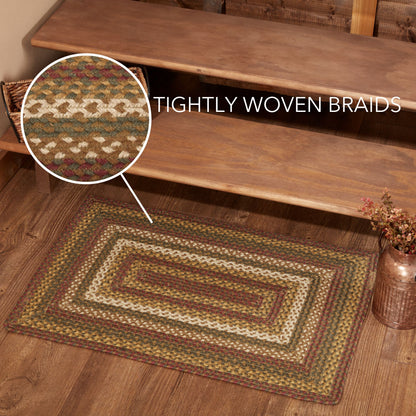 TIGHTLY WOVEN BRAIDS