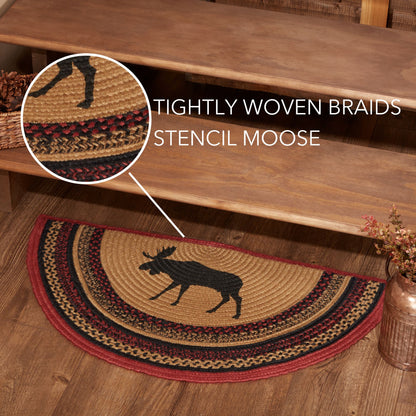 TIGHTLY WOVEN BRAIDS
STENCIL MOOSE