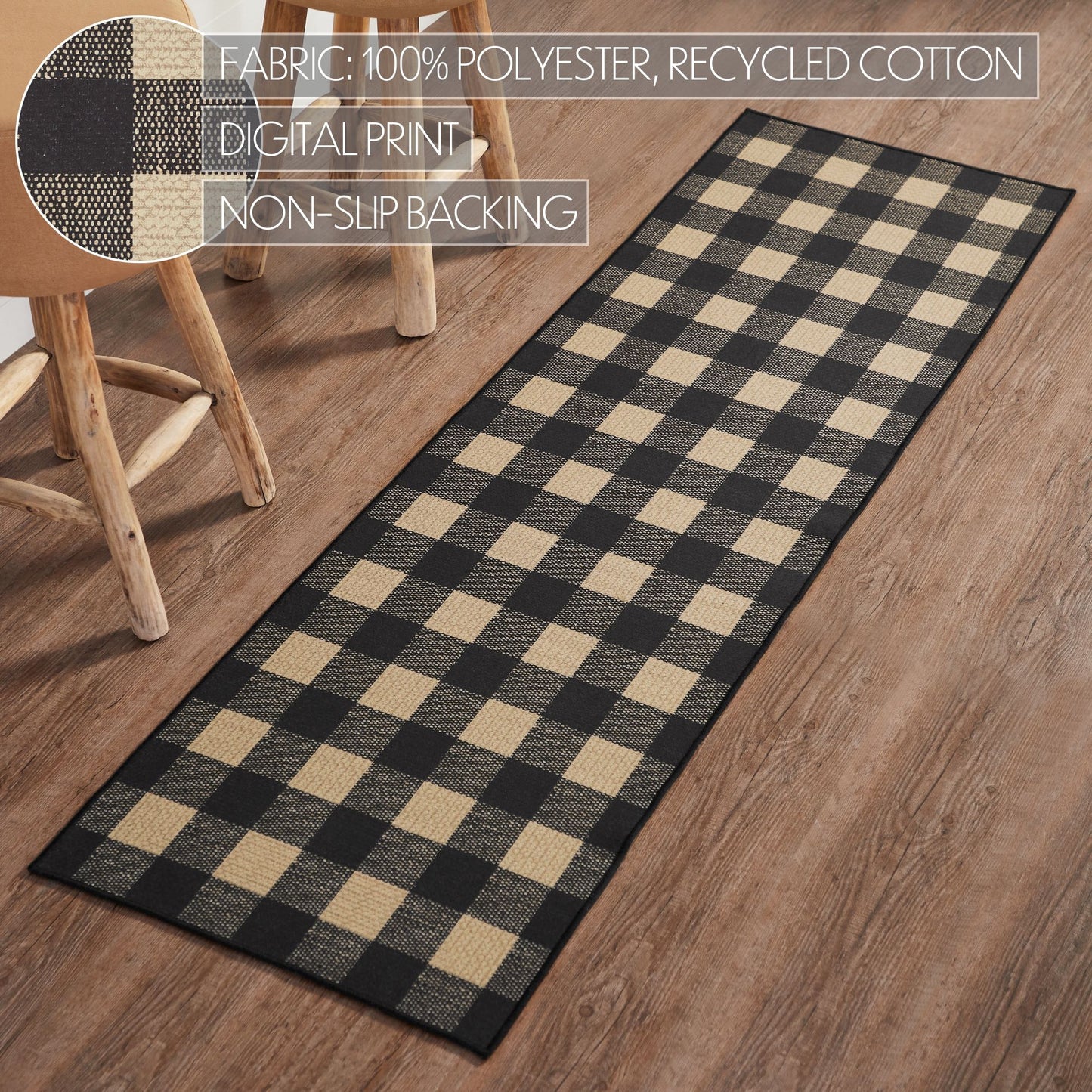 FABRIC: 100% POLYESTER, RECYCLED COTTON

DIGITAL PRINT

NON-SLIP BACKING