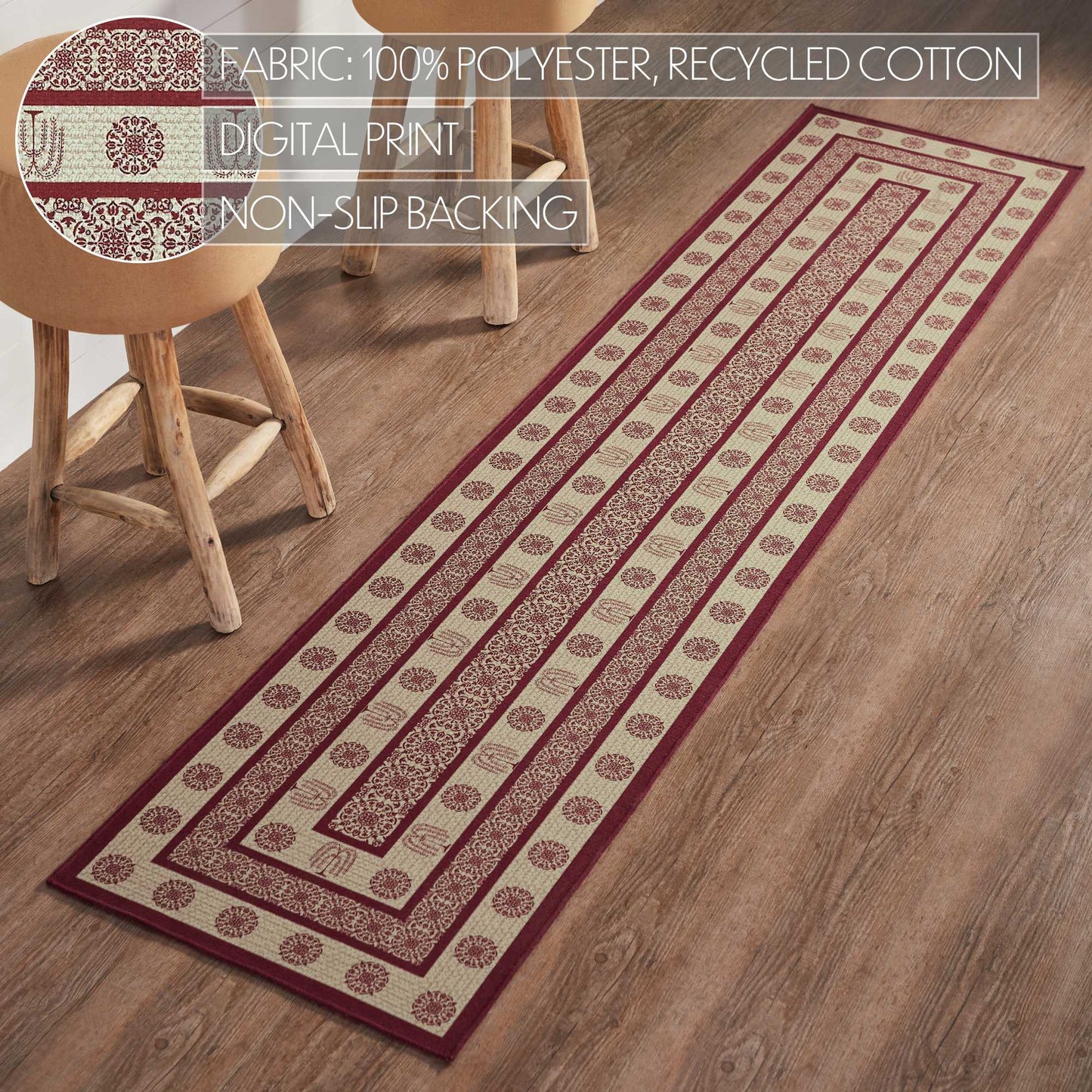 FABRIC: 100% POLYESTER, RECYCLED COTTON
DIGITAL PRINT
NON-SLIP BACKING