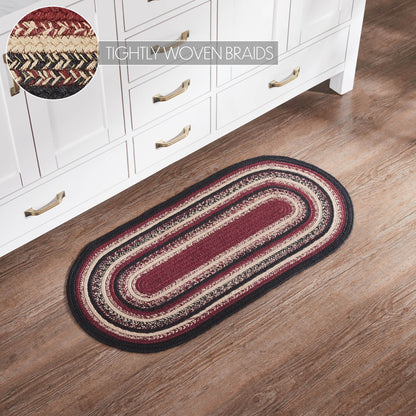 TIGHTLY WOVEN BRAIDS