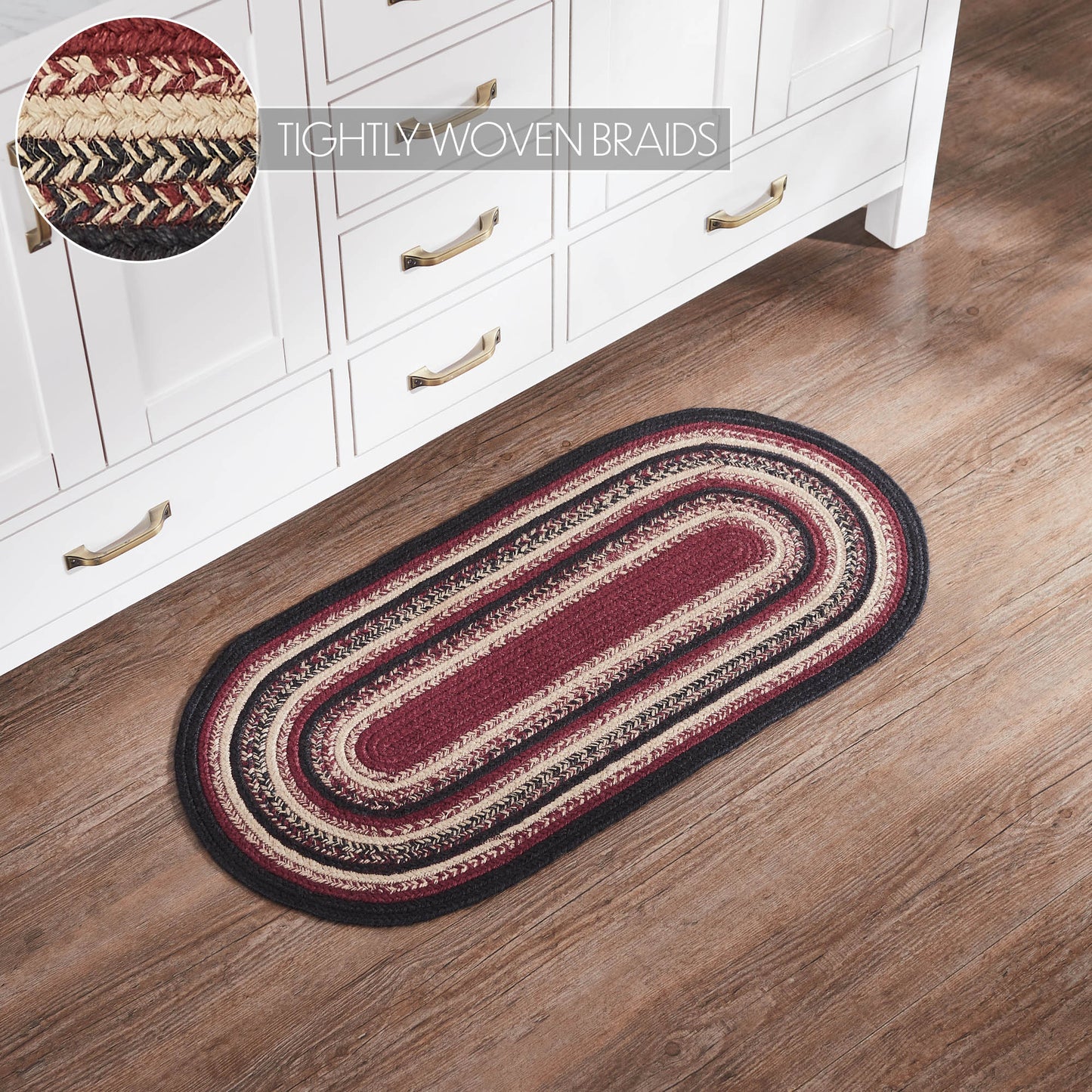 TIGHTLY WOVEN BRAIDS