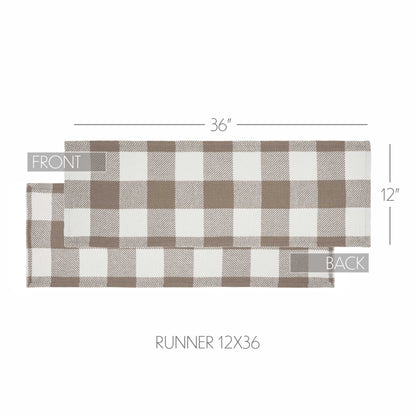 36"

FRONT

12"

BACK

RUNNER 12X36