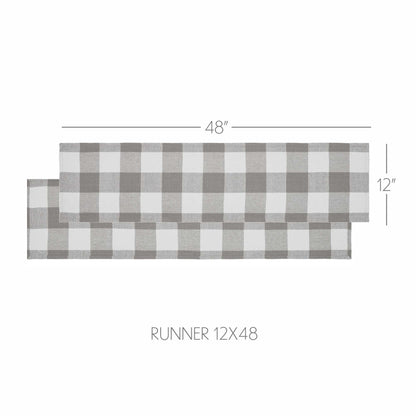 48"

12"

RUNNER 12X48