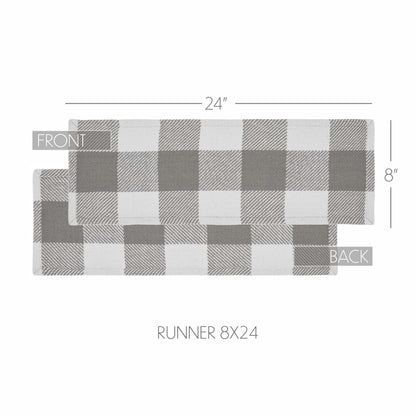 24"

FRONT

8"

BACK

RUNNER 8X24