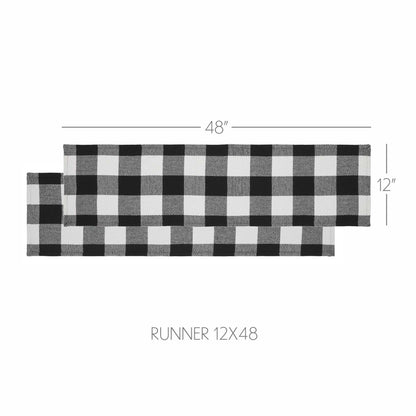 48"

12"

RUNNER 12X48