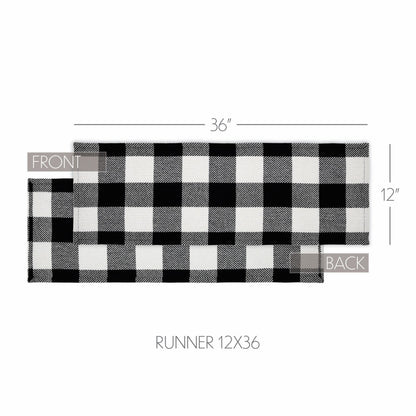 36"

FRONT

12"

BACK

RUNNER 12X36