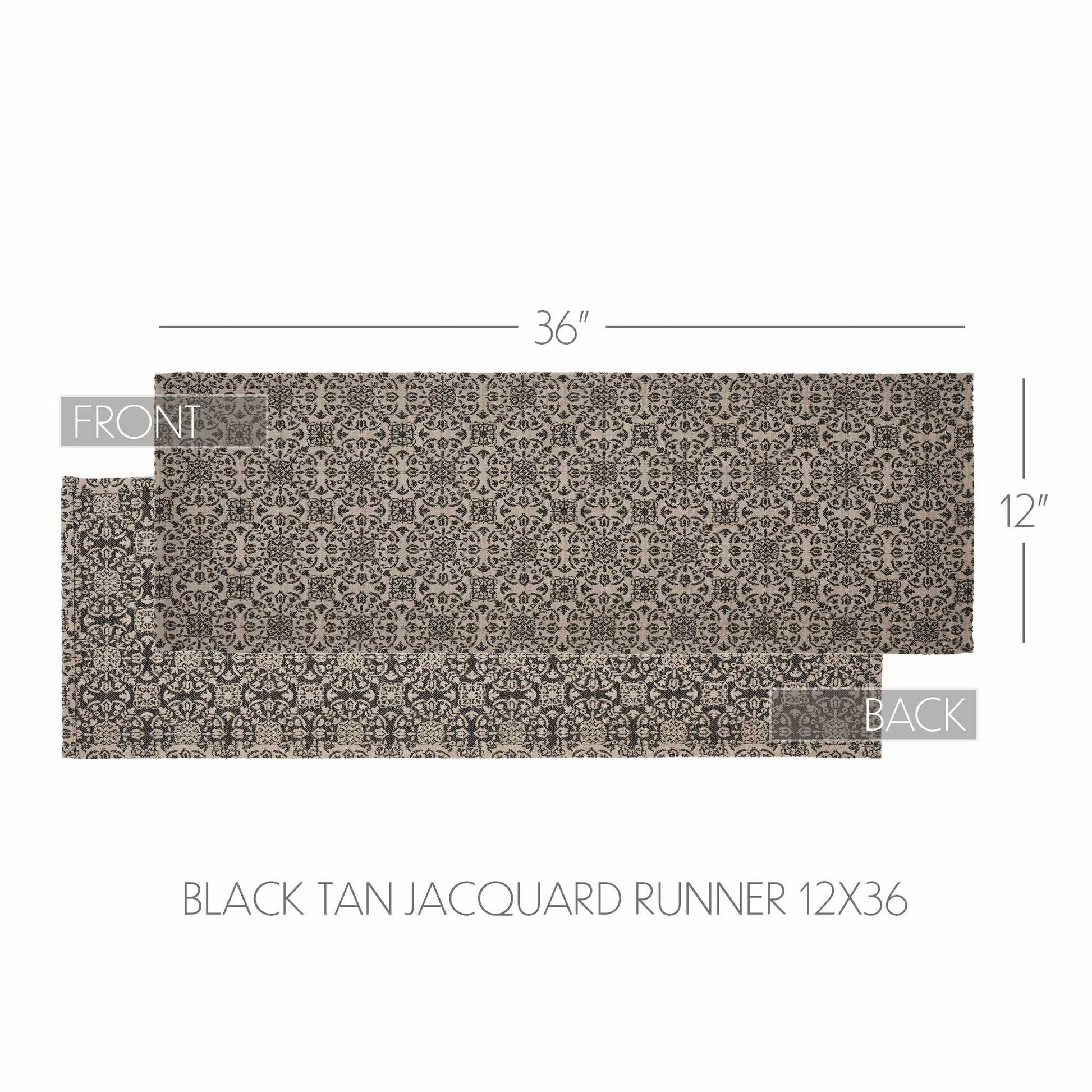 36"

FRONT

12"

BACK

BLACK TAN JACQUARD RUNNER 12X36