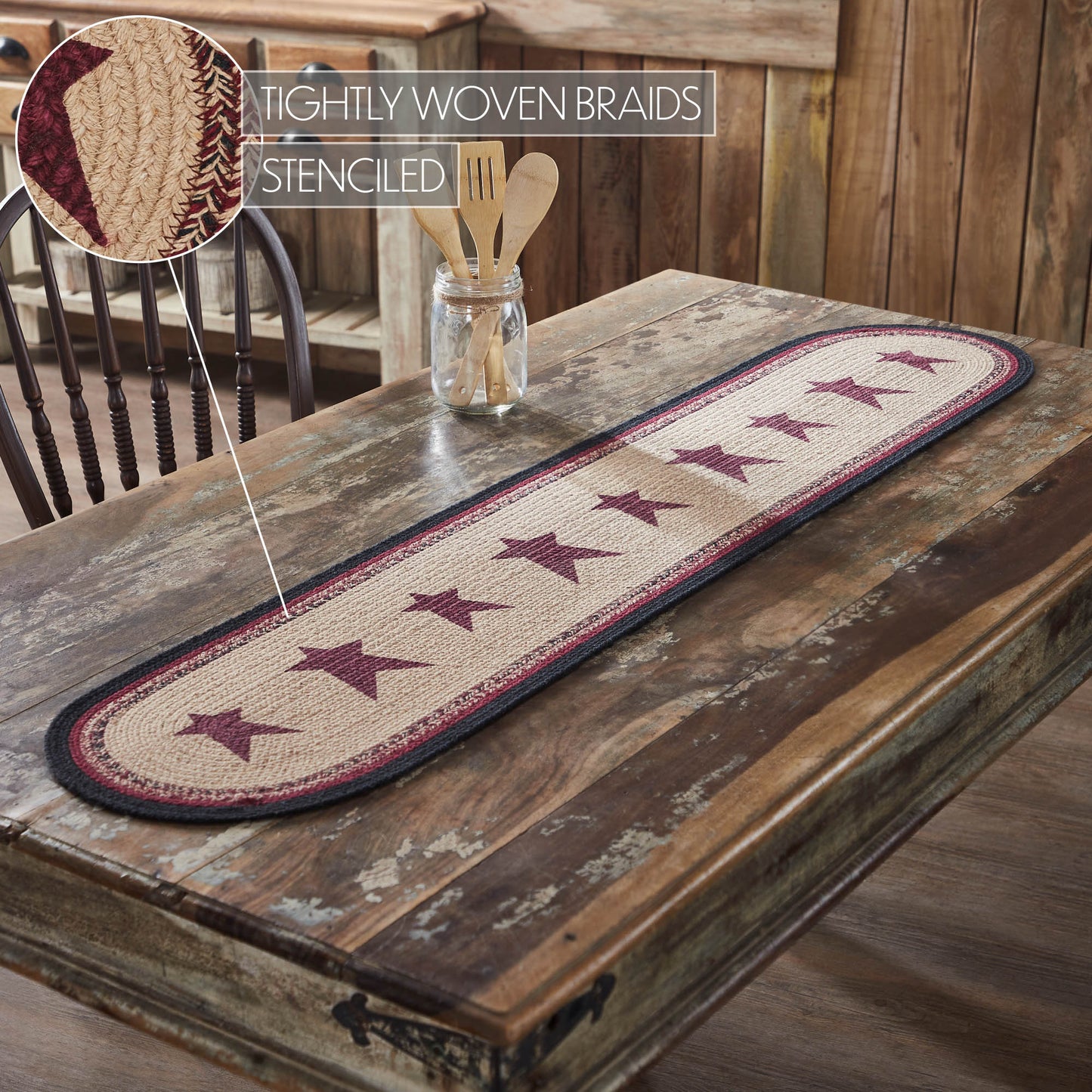 TIGHTLY WOVEN BRAIDS
STENCILED