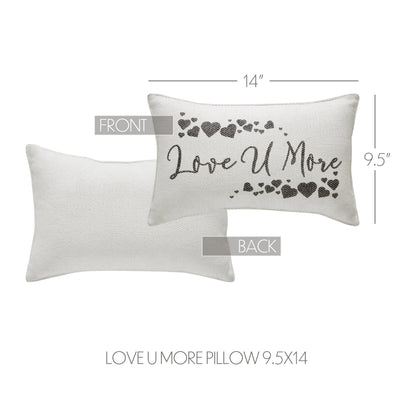 14"

FRONT

Love U More

9.5"

BACK

LOVE U MORE PILLOW 9.5X14