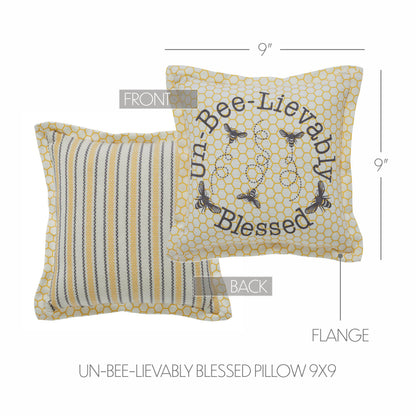 9"

FRONT

Un-Bee-Lievably Blessed

9"

BACK

FLANGE

UN-BEE-LIEVABLY BLESSED PILLOW 9X9