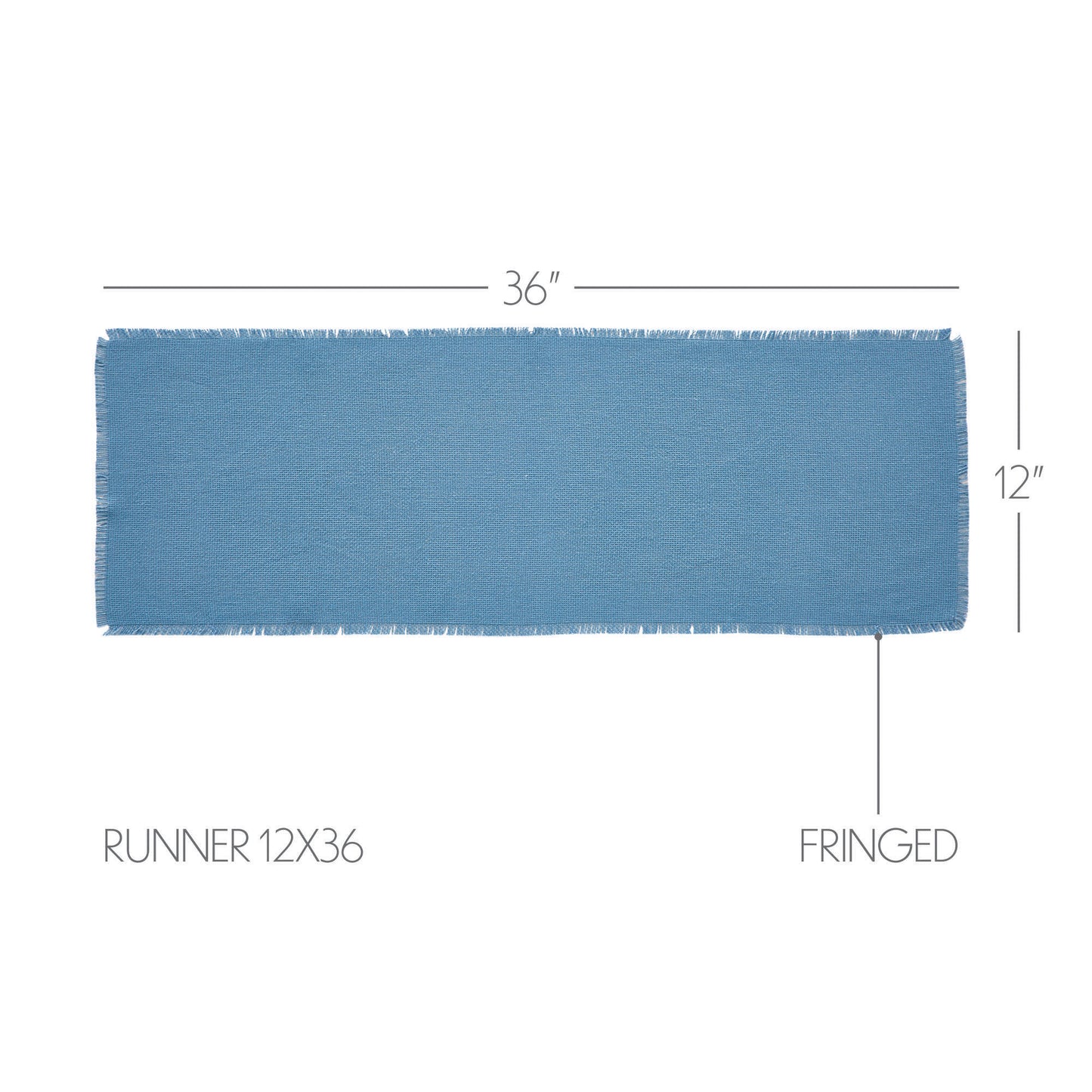 36"

12"

RUNNER 12X36

FRINGED